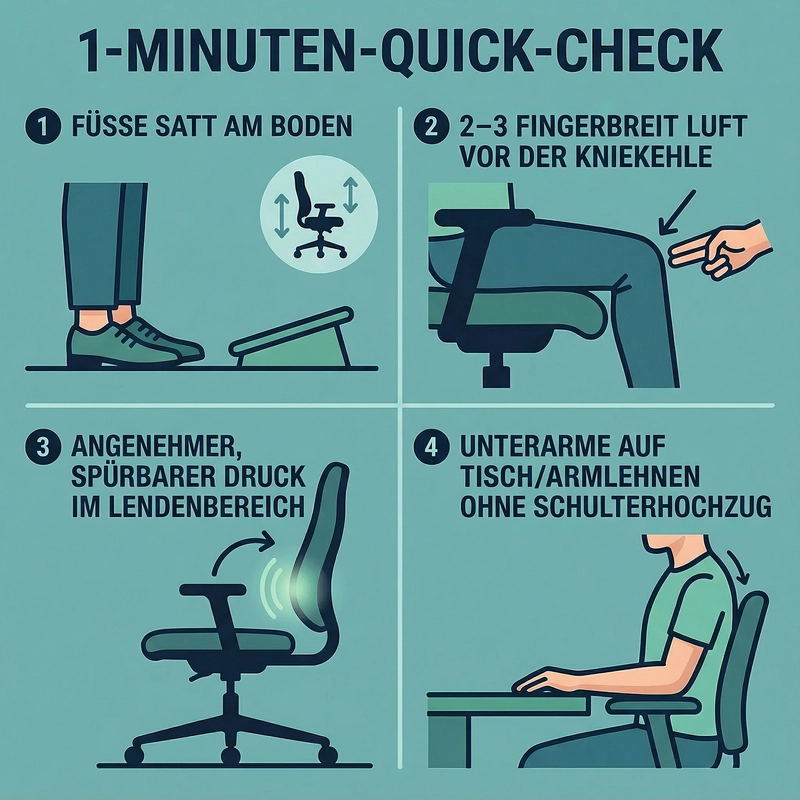 1-MINUTEN-QUICK-CHECK

1 FÜSSE SATT AM BODEN

2 2–3 FINGERBREIT LUFT VOR DER KNIEKEHLE

3 ANGENEHMER, SPÜRBARER DRUCK IM LENDENBEREICH

4 UNTERARME AUF TISCH/ARMLEHNEN OHNE SCHULTERHOCHZUG