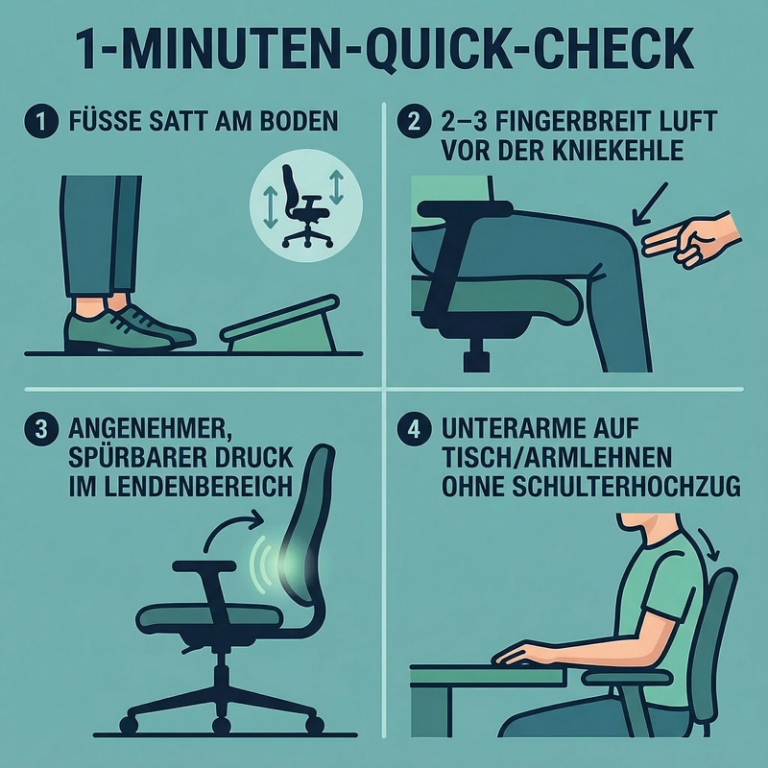 1-MINUTEN-QUICK-CHECK

1 FÜSSE SATT AM BODEN

2 2–3 FINGERBREIT LUFT VOR DER KNIEKEHLE

3 ANGENEHMER, SPÜRBARER DRUCK IM LENDENBEREICH

4 UNTERARME AUF TISCH/ARMLEHNEN OHNE SCHULTERHOCHZUG